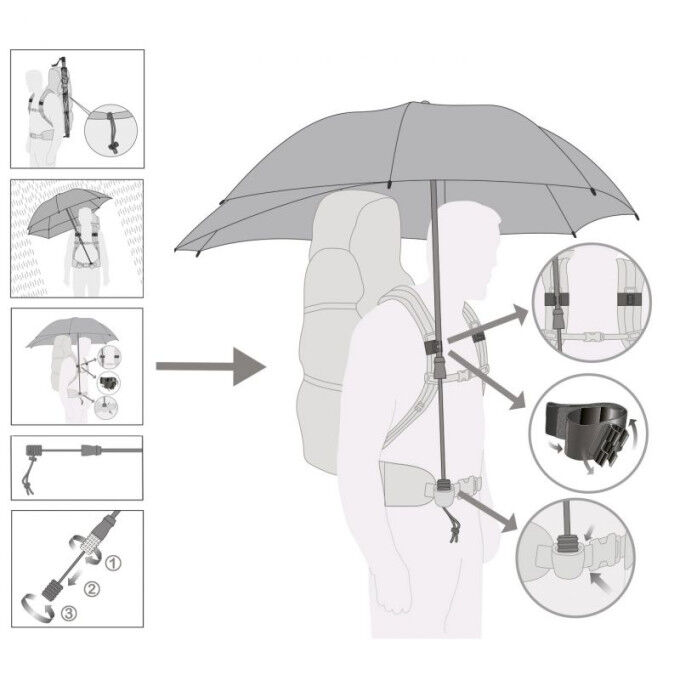 ①
②
③